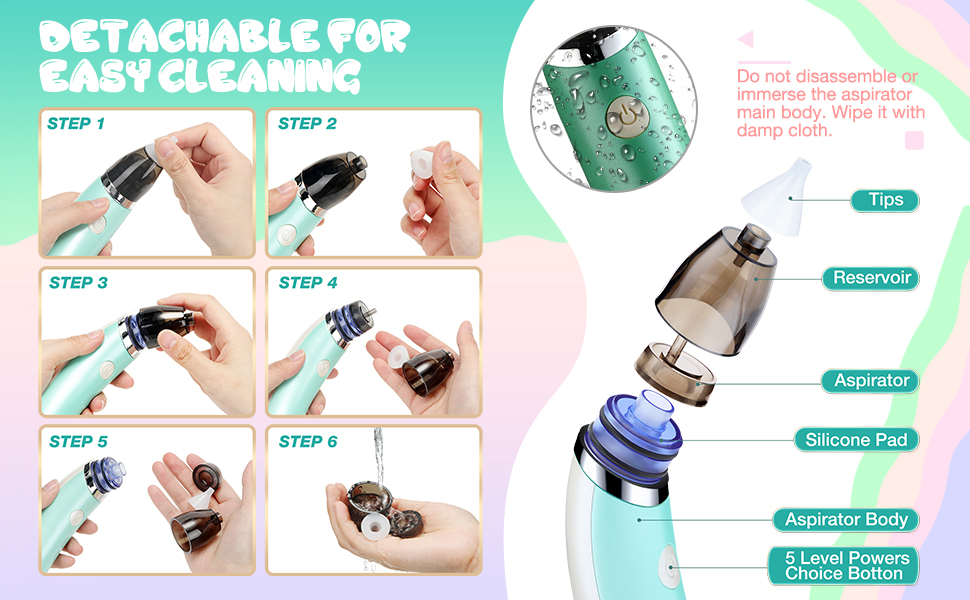 DETACHABLE FOR EASY CLEANING

STEP 1

STEP 2

STEP 3

STEP 4

STEP 5

STEP 6

Do not disassemble or immerse the aspirator main body. Wipe it with damp cloth.

Tips

Reservoir

Aspirator

Silicone Pad

Aspirator Body

5 Level Powers Choice Botton